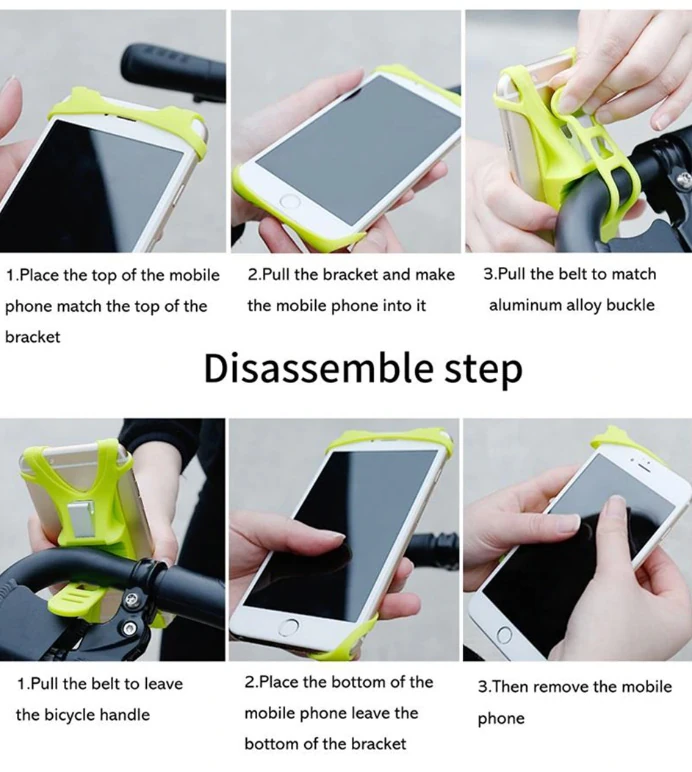 1.Place the top of the mobile phone match the top of the bracket

2.Pull the bracket and make the mobile phone into it

3.Pull the belt to match aluminum alloy buckle

Disassemble step

1.Pull the belt to leave the bicycle handle

2.Place the bottom of the mobile phone leave the bottom of the bracket

3.Then remove the mobile phone