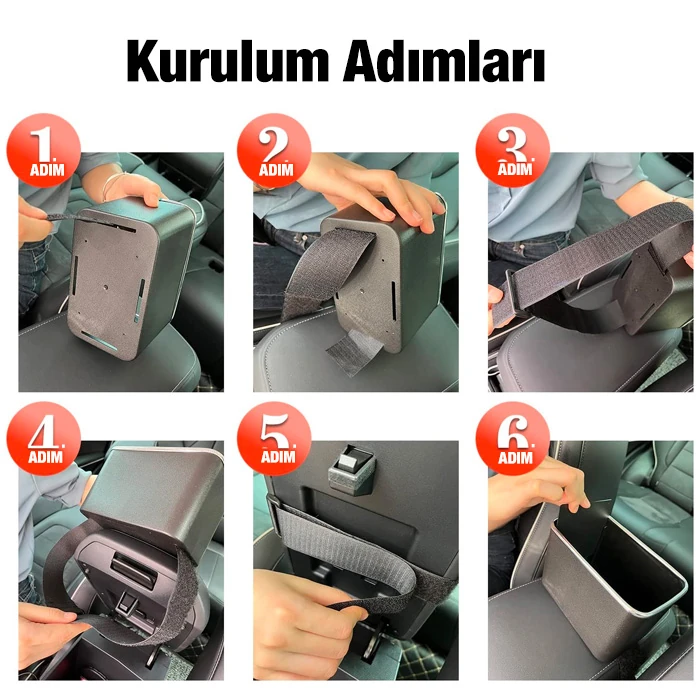 Kurulum Adımları

1. ADIM

2. ADIM

3. ADIM

4. ADIM

5. ADIM

6. ADIM