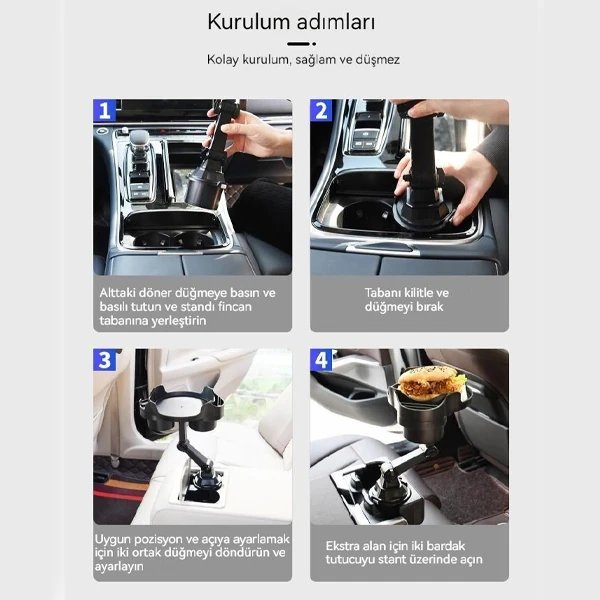 Kurulum adımları

Kolay kurulum, sağlam ve düşmez

1

Alttaki döner düğmeye basın ve basılı tutun ve standı fincan tabanına yerleştirin

2

Tabanı kilitle ve düğmeyi bırak

3

Uygun pozisyon ve açıya ayarlamak için iki ortak düğmeyi döndürün ve ayarlayın

4

Ekstra alan için iki bardak tutucuyu stant üzerinde açın